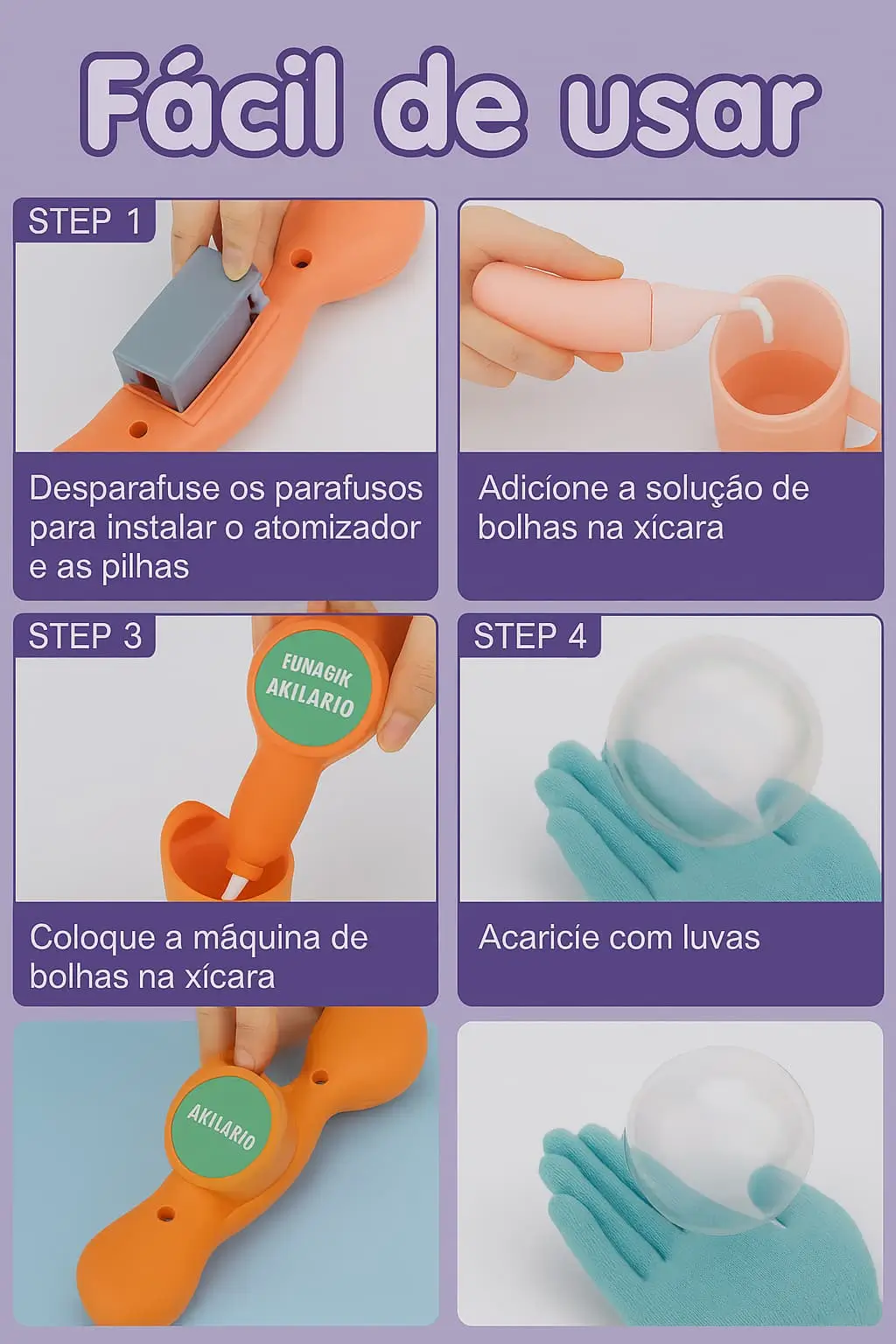 Fácil de usar

STEP 1

Desparafuse os parafusos para instalar o atomizador e as pilhas

Adicíone a solução de bolhas na xícara

STEP 3

FUNAGIK AKILARIO

Coloque a máquina de bolhas na xícara

STEP 4

Acaricíe com luvas

AKILARIO